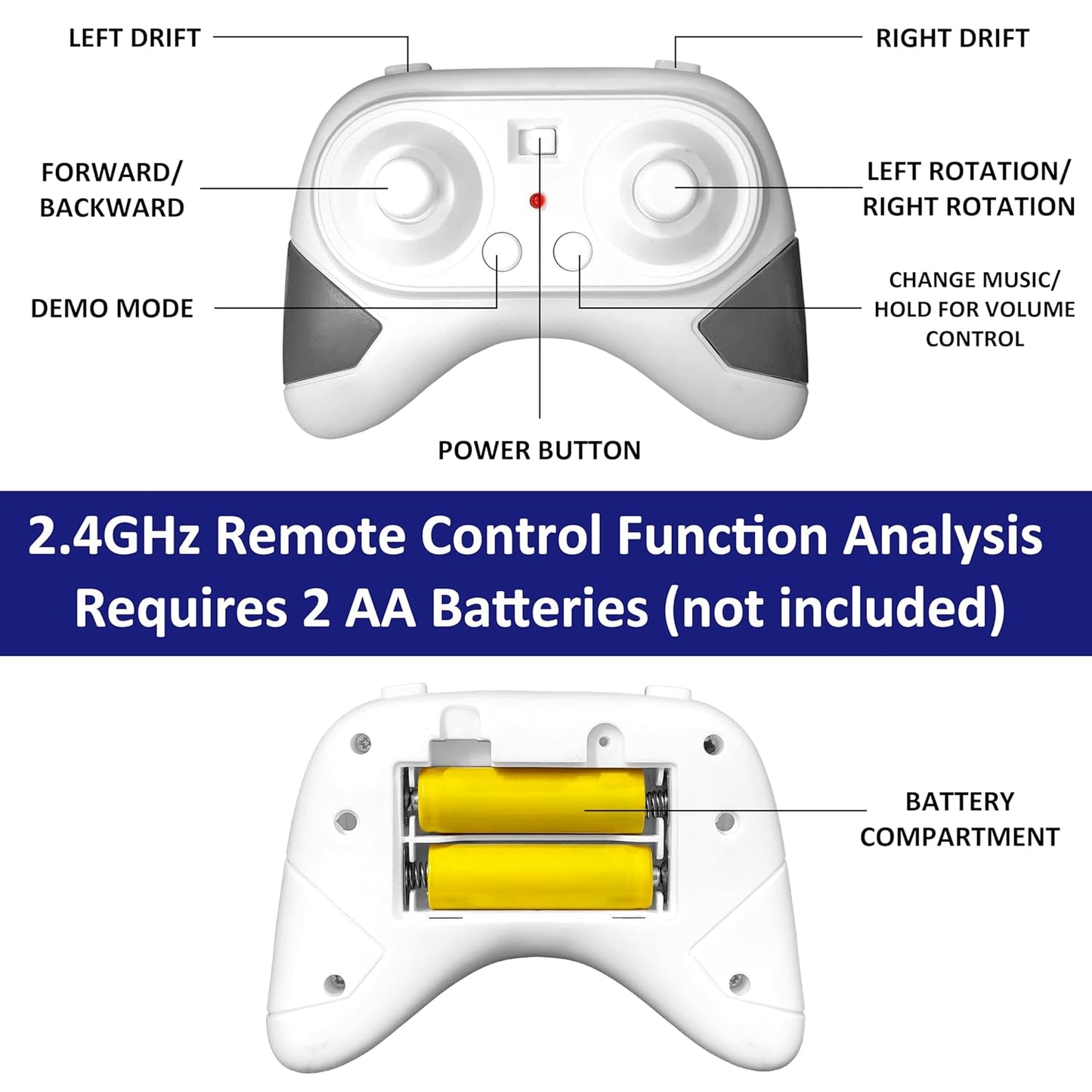 LEFT DRIFT

RIGHT DRIFT

FORWARD/
BACKWARD

LEFT ROTATION/
RIGHT ROTATION

DEMO MODE

CHANGE MUSIC/
HOLD FOR VOLUME
CONTROL

POWER BUTTON

2.4GHz Remote Control Function Analysis
Requires 2 AA Batteries (not included)

BATTERY
COMPARTMENT