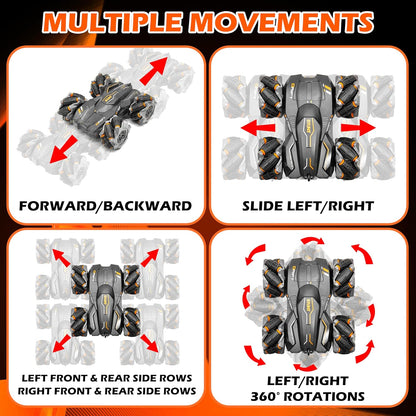 MULTIPLE MOVEMENTS

FORWARD/BACKWARD

SLIDE LEFT/RIGHT

LEFT FRONT & REAR SIDE ROWS
RIGHT FRONT & REAR SIDE ROWS

LEFT/RIGHT
360° ROTATIONS